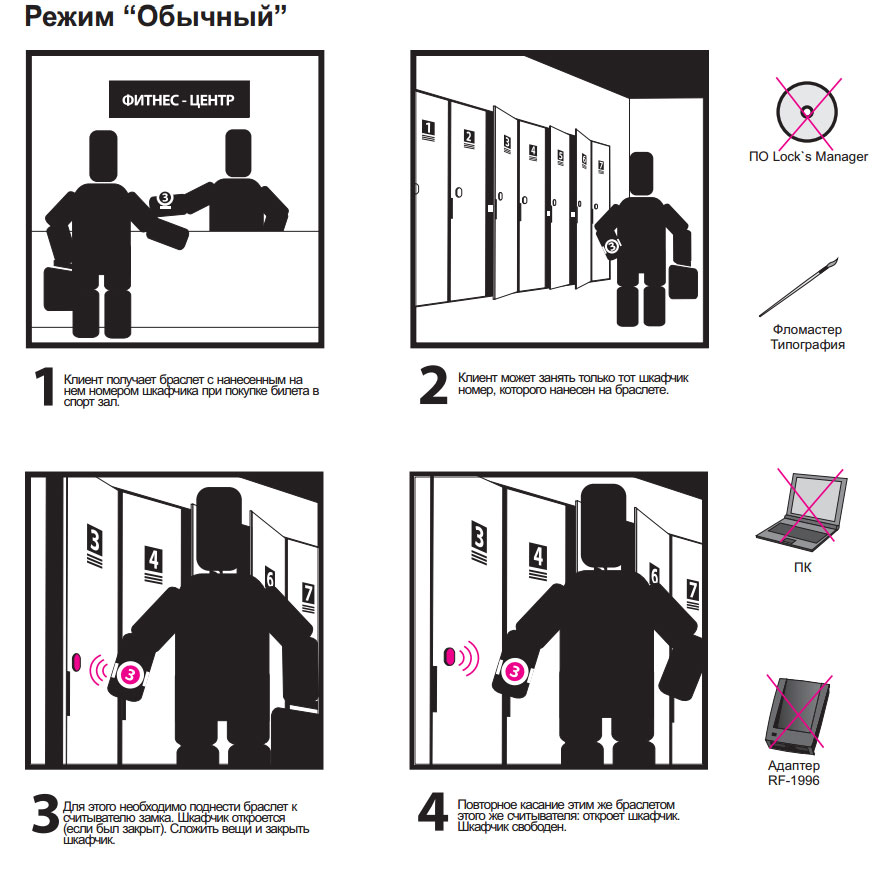 Режим “Обычный”

ФИТНЕС - ЦЕНТР

3

1 2 3 4 5 6 7

3

ПО Lock`s Manager

Фломастер
Типография

1 Клиент получает браслет с нанесенным на нем номером шкафчика при покупке билета в спорт зал.

2 Клиент может занять только тот шкафчик номер, которого нанесен на браслете.

3 4 6 7

3

3 4 6 7

3

ПК

Адаптер
RF-1996

3 Для этого необходимо поднести браслет к считывателю замка. Шкафчик откроется (если был закрыт). Сложить вещи и закрыть шкафчик.

4 Повторное касание этим же браслетом этого же считывателя: откроет шкафчик. Шкафчик свободен.